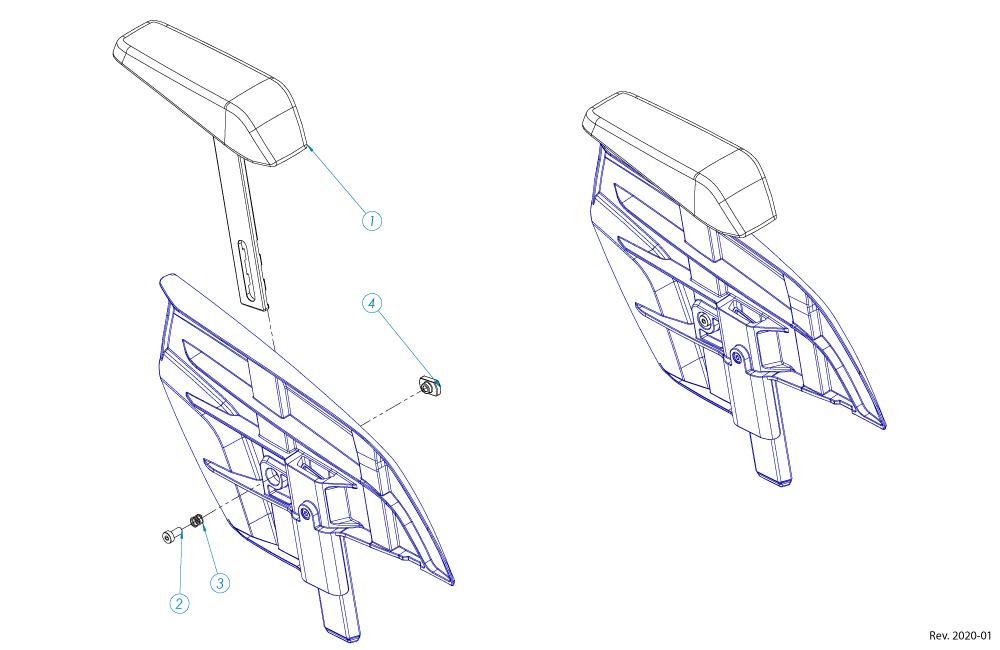 1
4
2
3
Rev. 2020-01