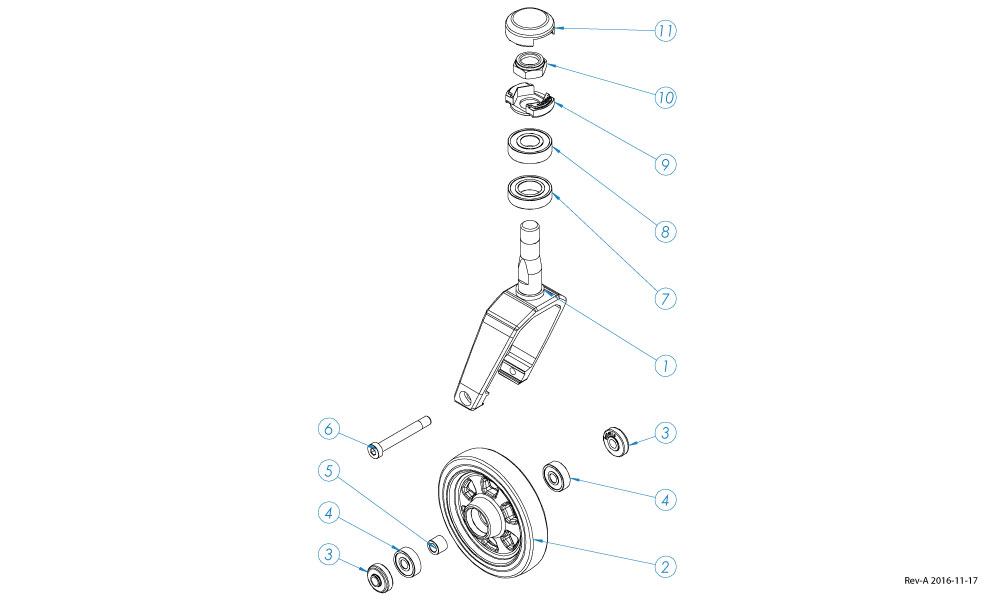 11
10
9
8
7
1
6
3
5
4
4
3
2
Rev-A 2016-11-17