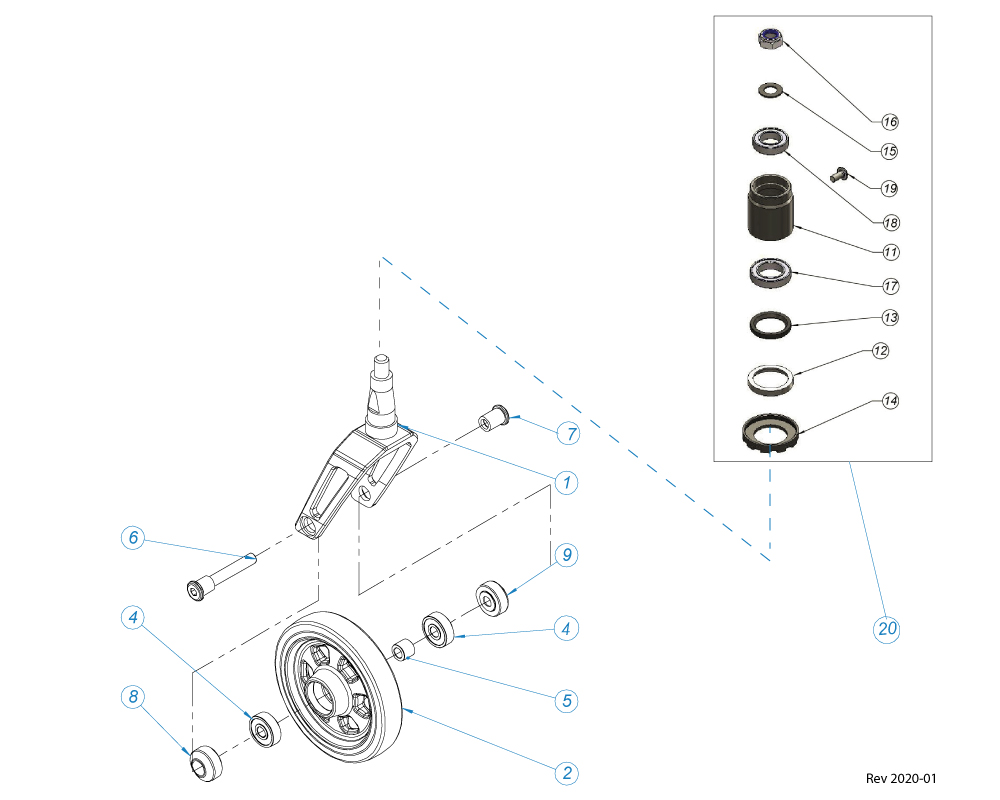 16
15
19
18
11
17
13
12
14
7
1
6
9
4
4
5
8
2
20
Rev 2020-01