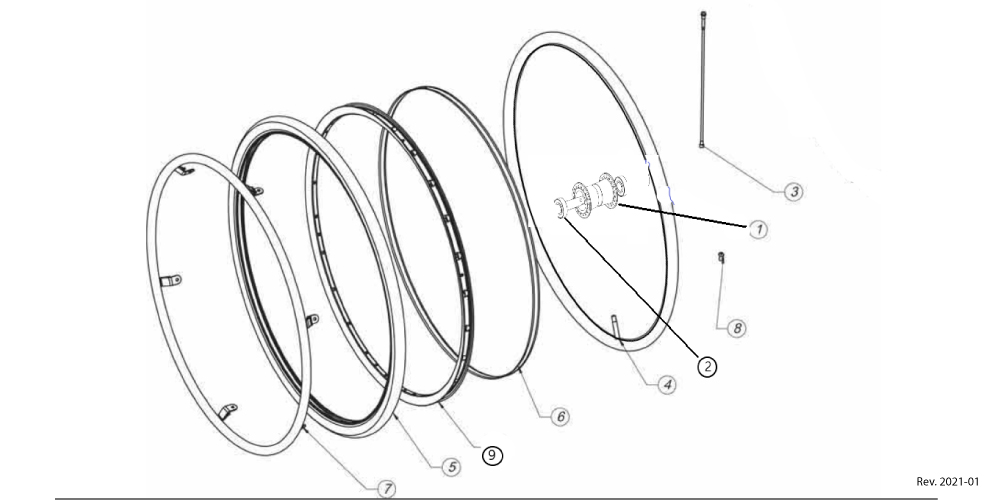 3
1
8
2
4
6
9
5
7
Rev. 2021-01