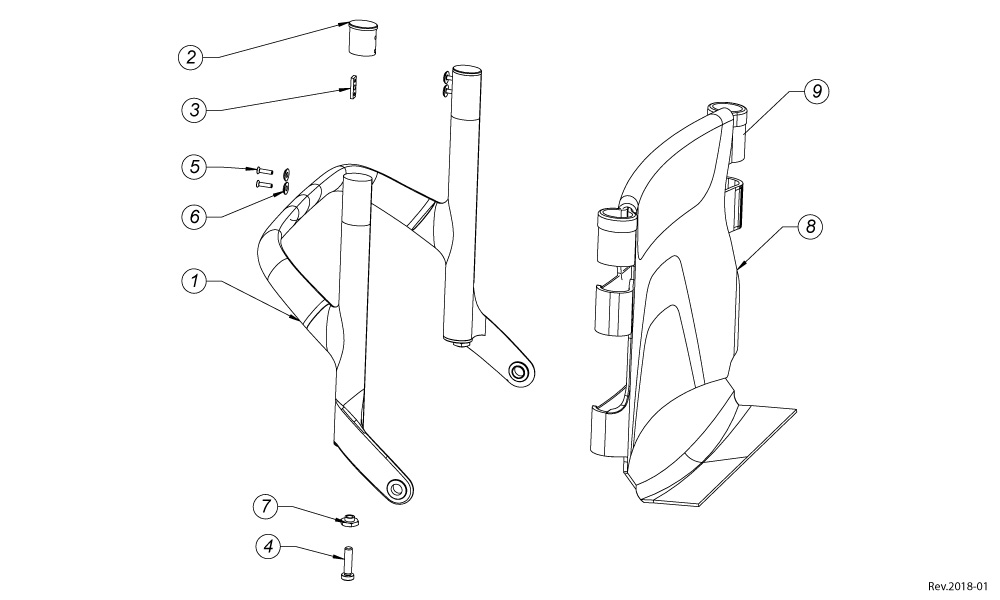 2
3
5
6
1
7
4
9
8
Rev.2018-01