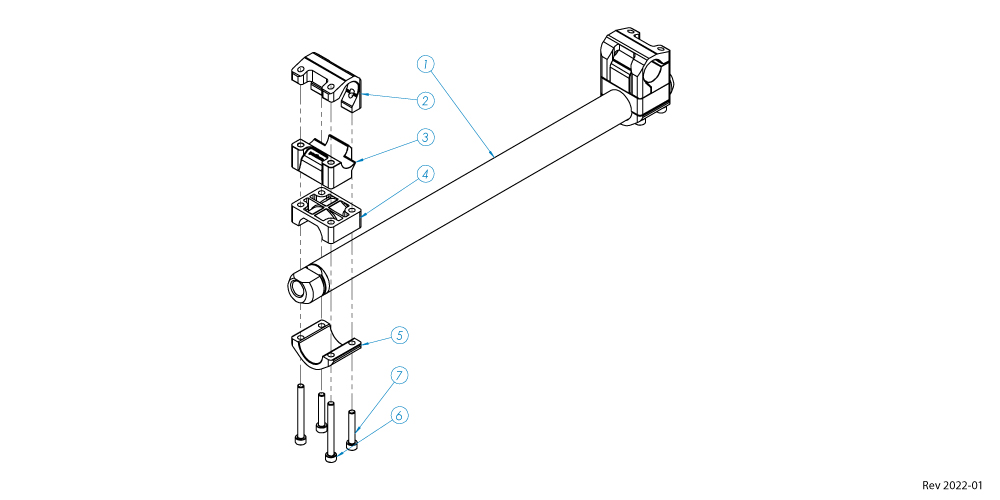 1
2
3
4
5
7
6
Rev 2022-01