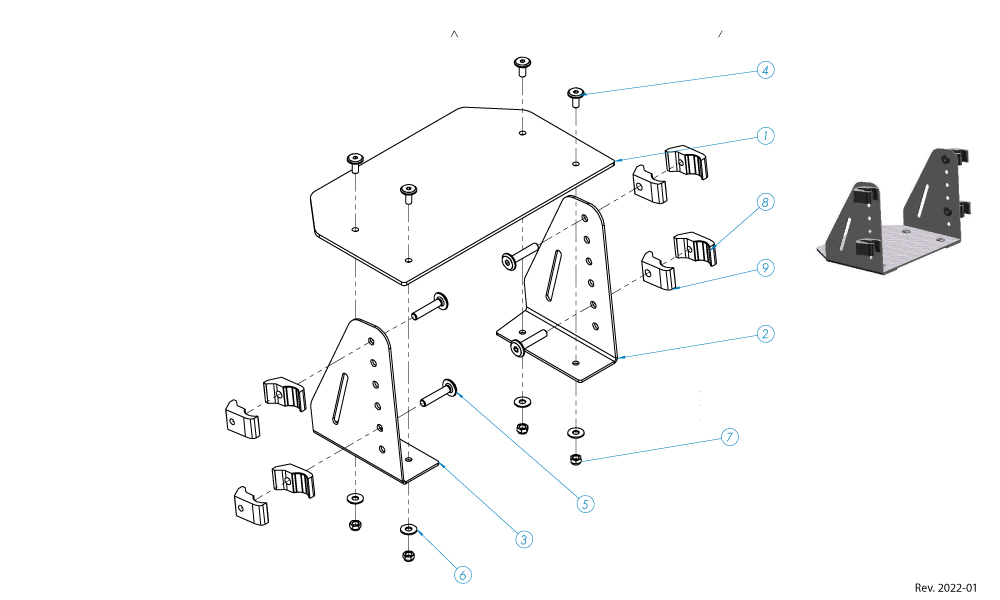 4
1
8
9
2
7
5
3
6
Rev. 2022-01